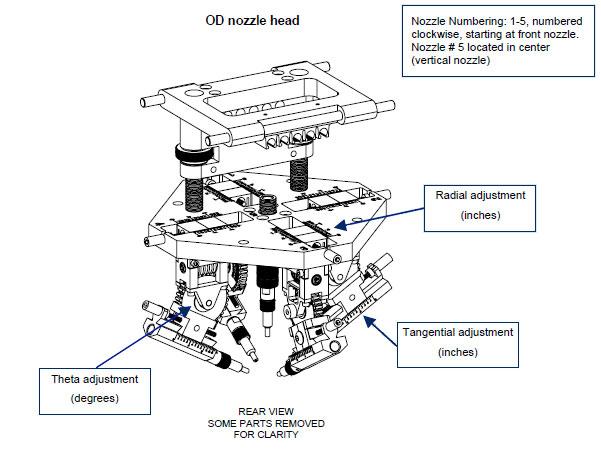 OD nozzle head

Nozzle Numbering: 1-5, numbered clockwise, starting at front nozzle. Nozzle # 5 located in center (vertical nozzle)

Radial adjustment
(inches)

Tangential adjustment
(inches)

Theta adjustment
(degrees)

REAR VIEW
SOME PARTS REMOVED
FOR CLARITY